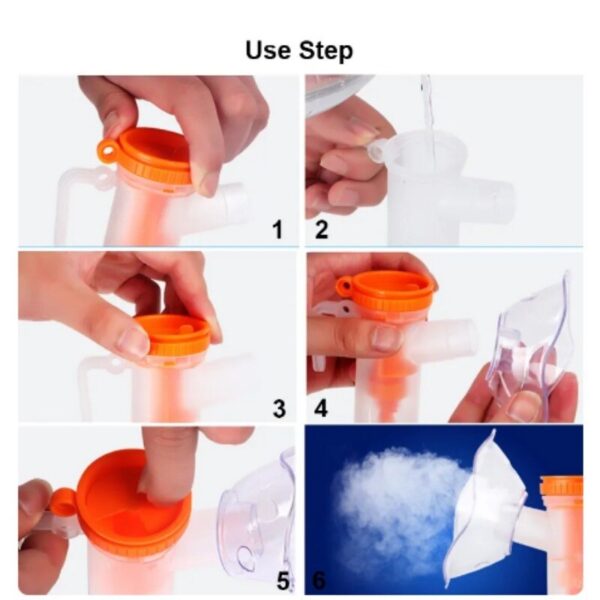 Use Step

1

2

3

4

5

6